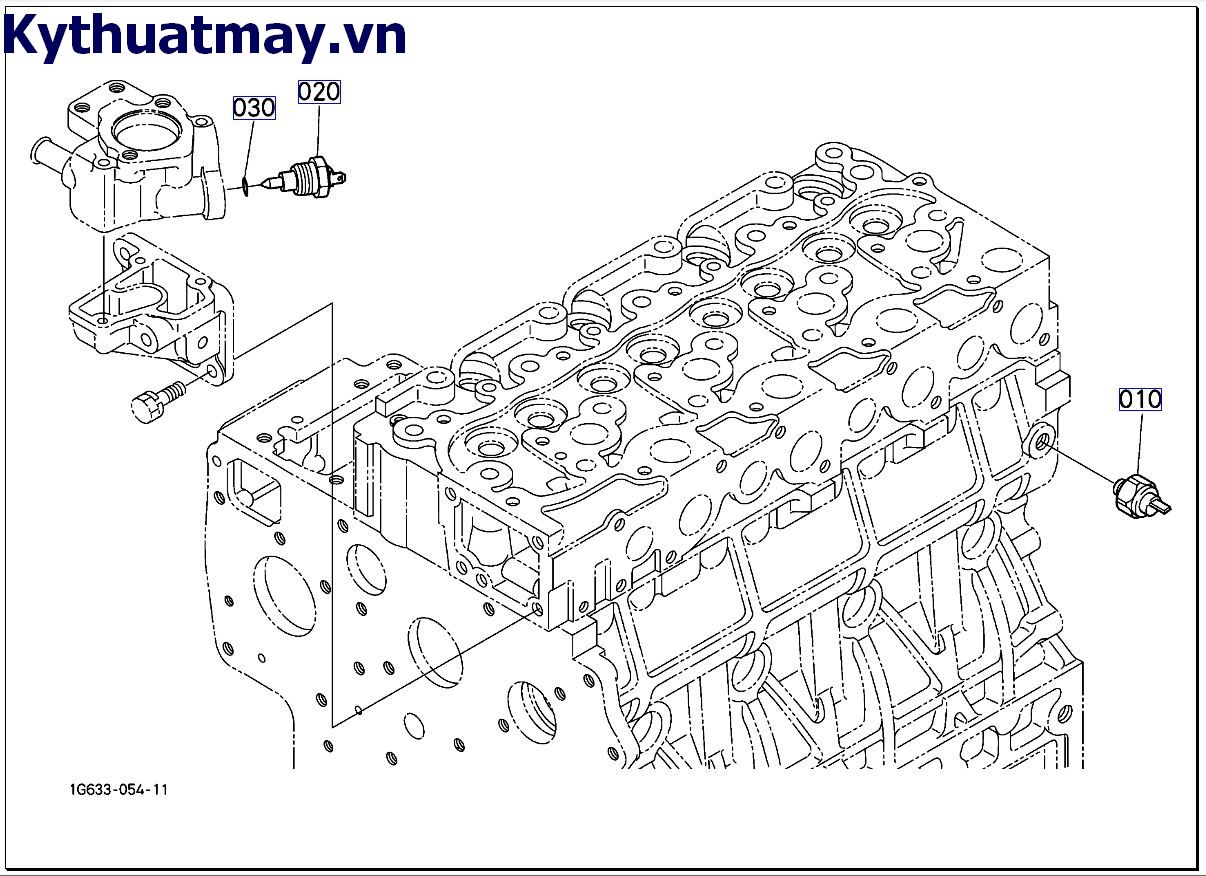 Kythuatmay.vn

030
020
010

1G633-054-11